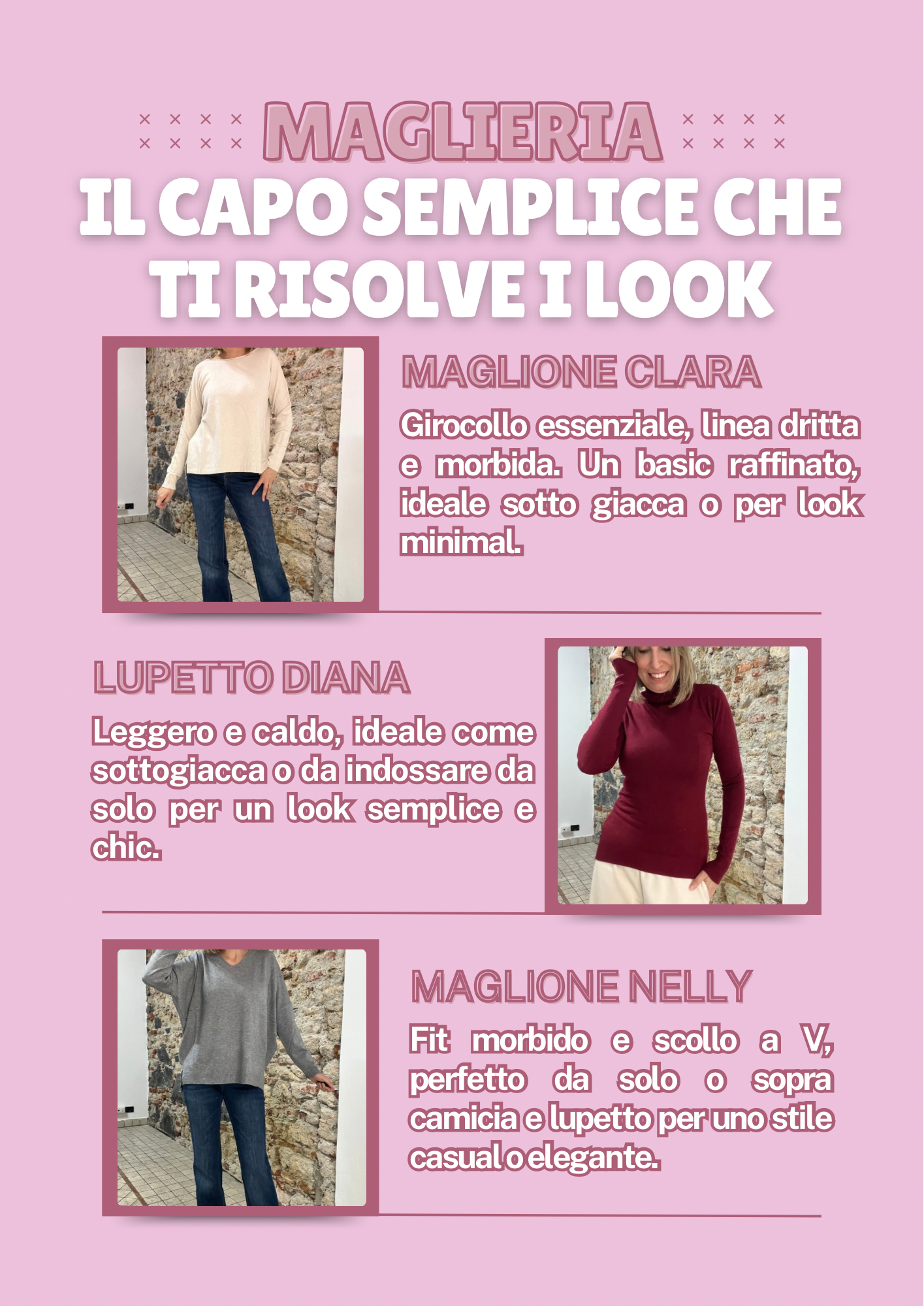 MAGLIERIA
IL CAPO SEMPLICE CHE TI RISOLVE I LOOK

MAGLIONE CLARA

Girocollo essenziale, linea dritta e morbida. Un basic raffinato, ideale sotto giacca o per look minimal.

LUPETTO DIANA

Leggero e caldo, ideale come sottogiacca o da indossare da solo per un look semplice e chic.

MAGLIONE NELLY

Fit morbido e scollo a V, perfetto da solo o sopra camicia e lupetto per uno stile casual o elegante.